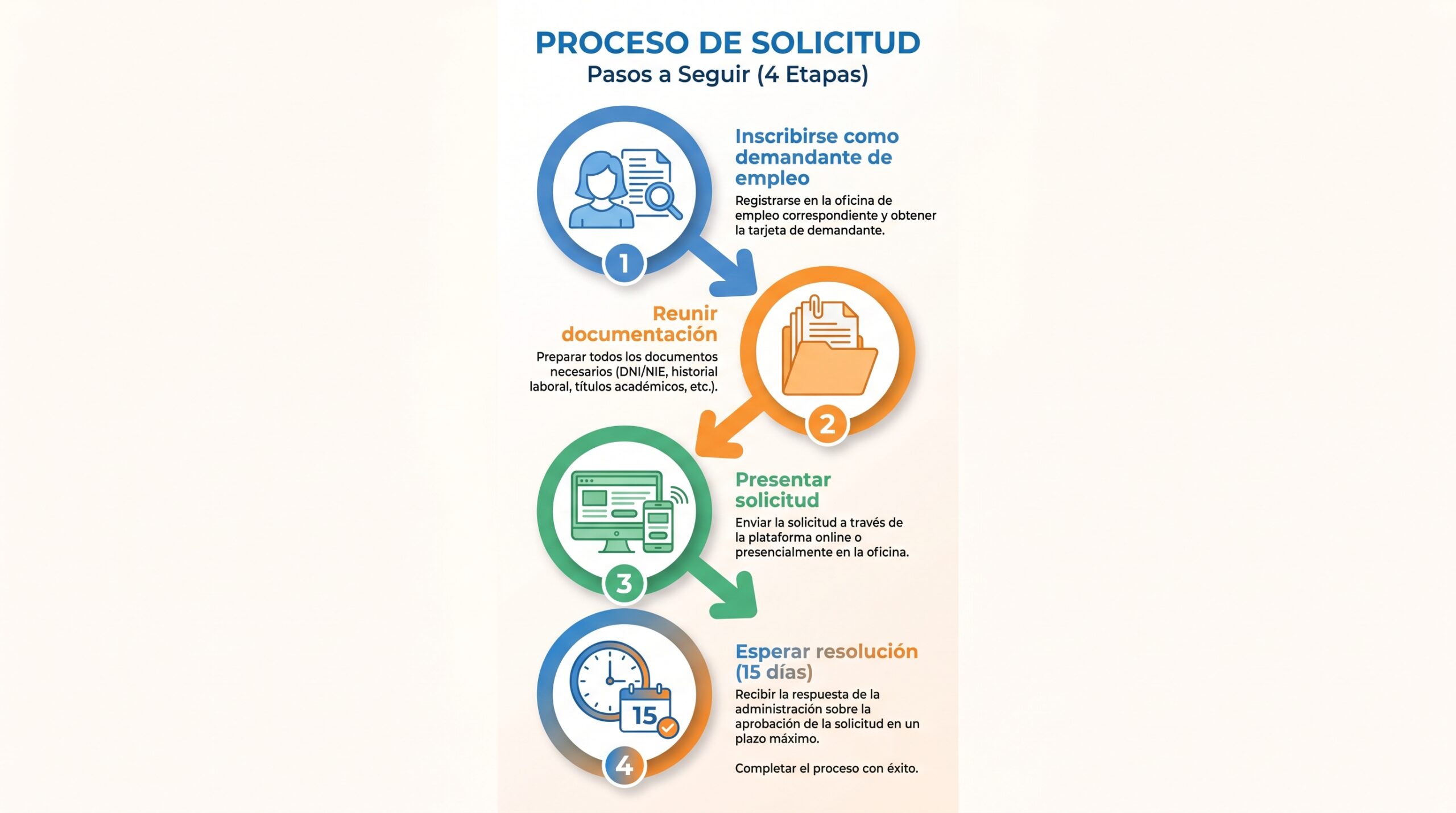 PROCESO DE SOLICITUD
Pasos a Seguir (4 Etapas)

1

Inscribirse como demandante de empleo

Registrarse en la oficina de empleo correspondiente y obtener la tarjeta de demandante.

Reunir documentación

Preparar todos los documentos necesarios (DNI/NIE, historial laboral, títulos académicos, etc.).

2

3

Presentar solicitud

Enviar la solicitud a través de la plataforma online o presencialmente en la oficina.

15

4

Esperar resolución (15 días)

Recibir la respuesta de la administración sobre la aprobación de la solicitud en un plazo máximo.

Completar el proceso con éxito.